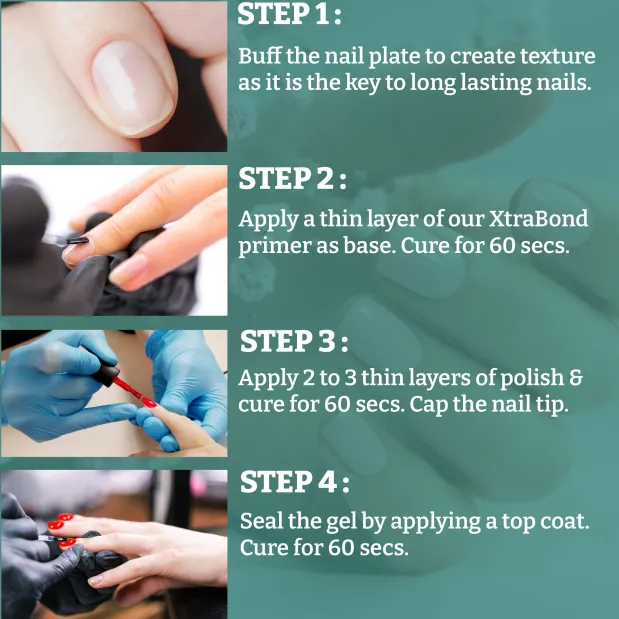 STEP 1 :
Buff the nail plate to create texture as it is the key to long lasting nails.

STEP 2 :
Apply a thin layer of our XtraBond primer as base. Cure for 60 secs.

STEP 3 :
Apply 2 to 3 thin layers of polish & cure for 60 secs. Cap the nail tip.

STEP 4 :
Seal the gel by applying a top coat. Cure for 60 secs.