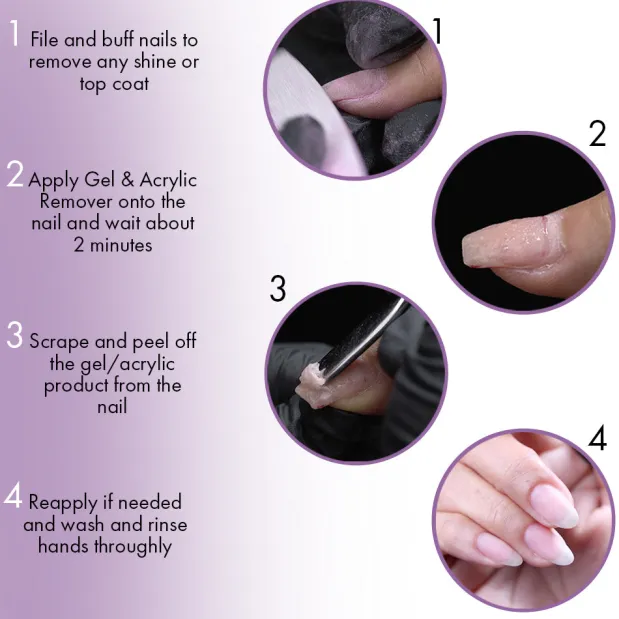 1 File and buff nails to remove any shine or top coat

2 Apply Gel & Acrylic Remover onto the nail and wait about 2 minutes

3 Scrape and peel off the gel/acrylic product from the nail

4 Reapply if needed and wash and rinse hands throughly

1

2

3

4